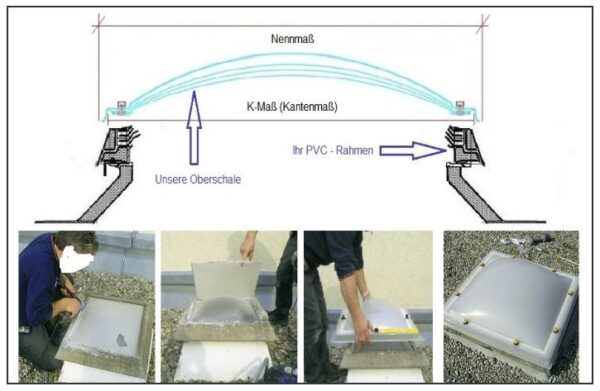 Nennmaß

K-Maß (Kantenmaß)

Ihr PVC - Rahmen

Unsere Oberschale